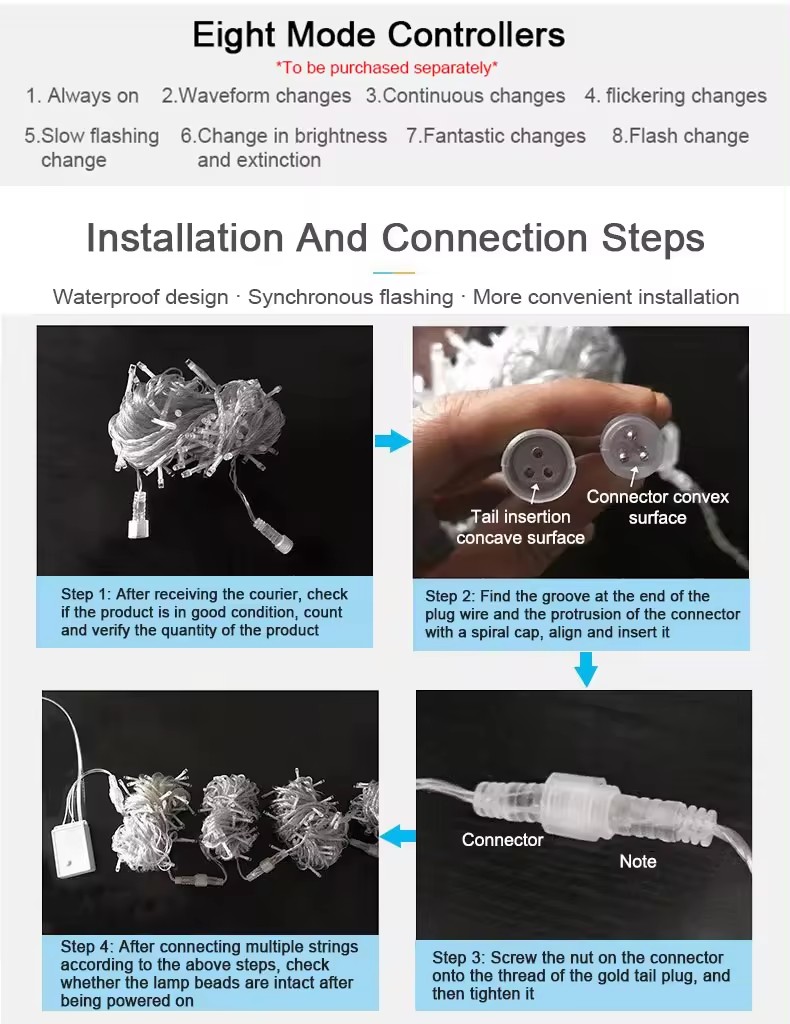 Eight Mode Controllers
*To be purchased separately*

1. Always on 2.Waveform changes 3.Continuous changes 4. flickering changes

5.Slow flashing change 6.Change in brightness and extinction 7.Fantastic changes 8.Flash change

Installation And Connection Steps

Waterproof design · Synchronous flashing · More convenient installation

Step 1: After receiving the courier, check if the product is in good condition, count and verify the quantity of the product

Tail insertion concave surface

Connector convex surface

Step 2: Find the groove at the end of the plug wire and the protrusion of the connector with a spiral cap, align and insert it

Connector

Note

Step 3: Screw the nut on the connector onto the thread of the gold tail plug, and then tighten it

Step 4: After connecting multiple strings according to the above steps, check whether the lamp beads are intact after being powered on