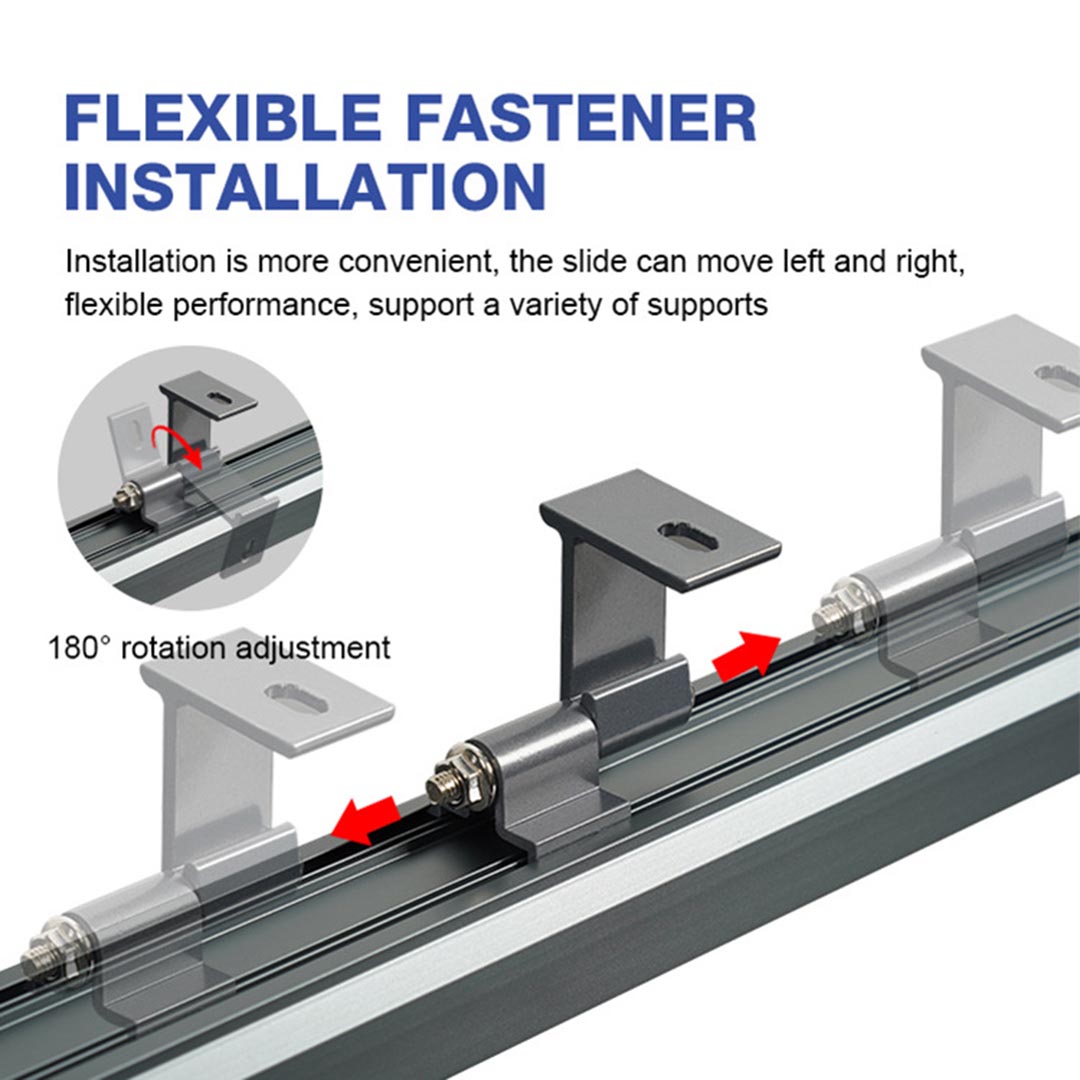 FLEXIBLE FASTENER INSTALLATION

Installation is more convenient, the slide can move left and right, flexible performance, support a variety of supports

180° rotation adjustment