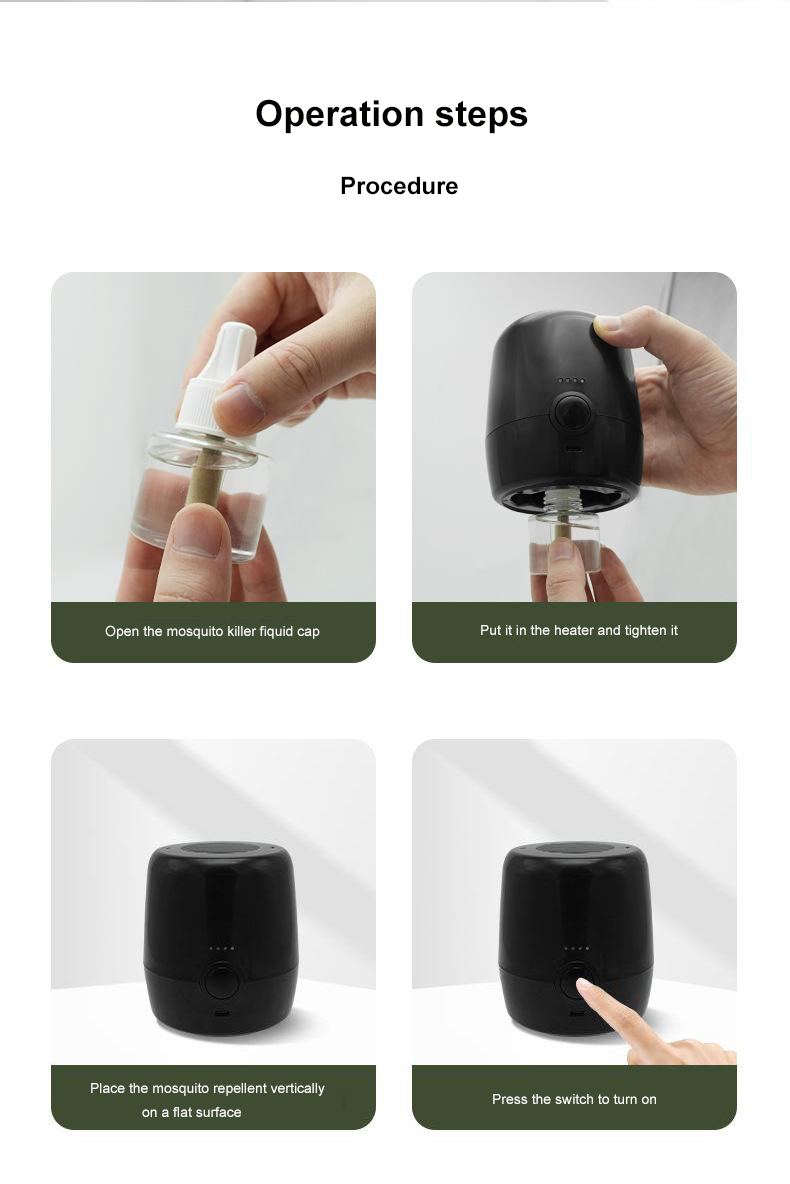 Operation steps

Procedure

Open the mosquito killer fiquid cap

Put it in the heater and tighten it

Place the mosquito repellent vertically on a flat surface

Press the switch to turn on