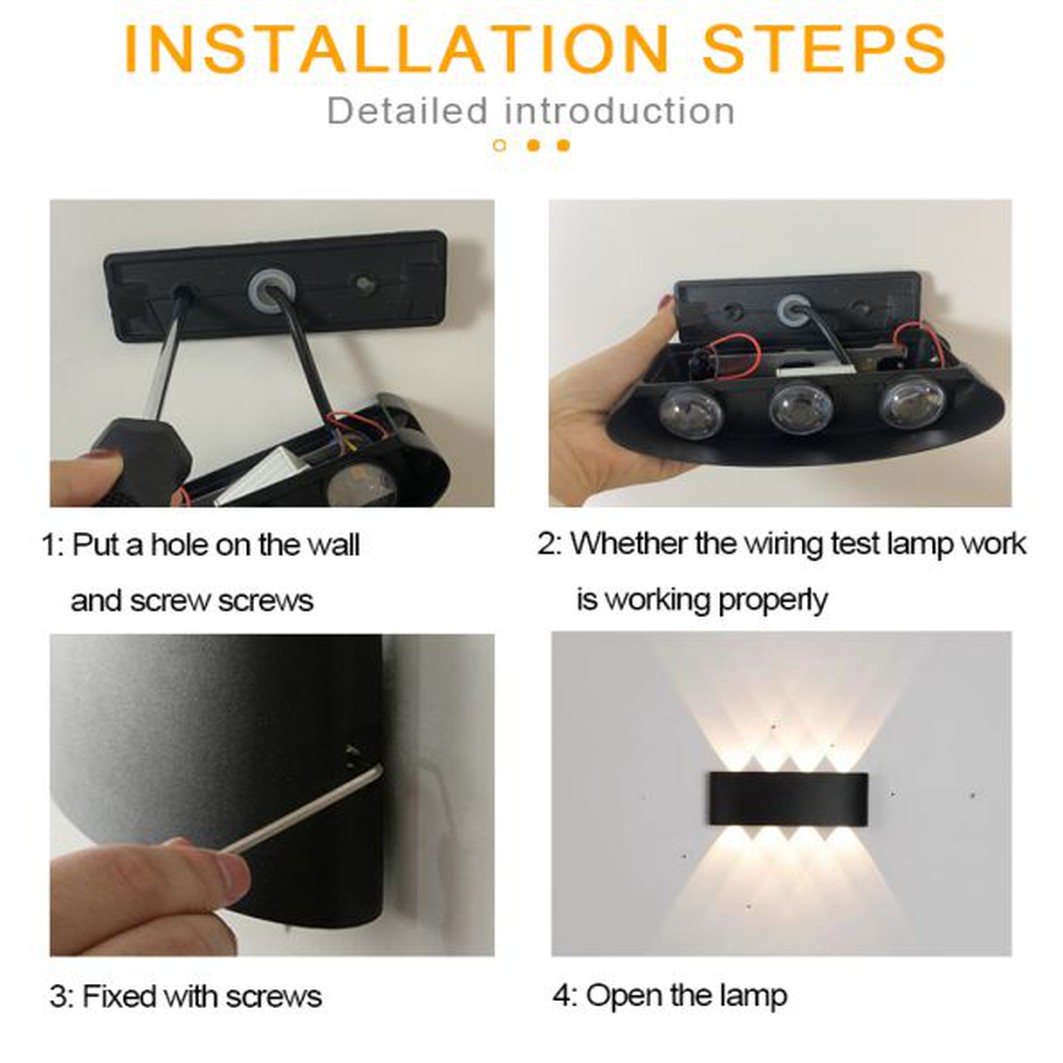 INSTALLATION STEPS

Detailed introduction

1: Put a hole on the wall and screw screws

2: Whether the wiring test lamp work is working properly

3: Fixed with screws

4: Open the lamp