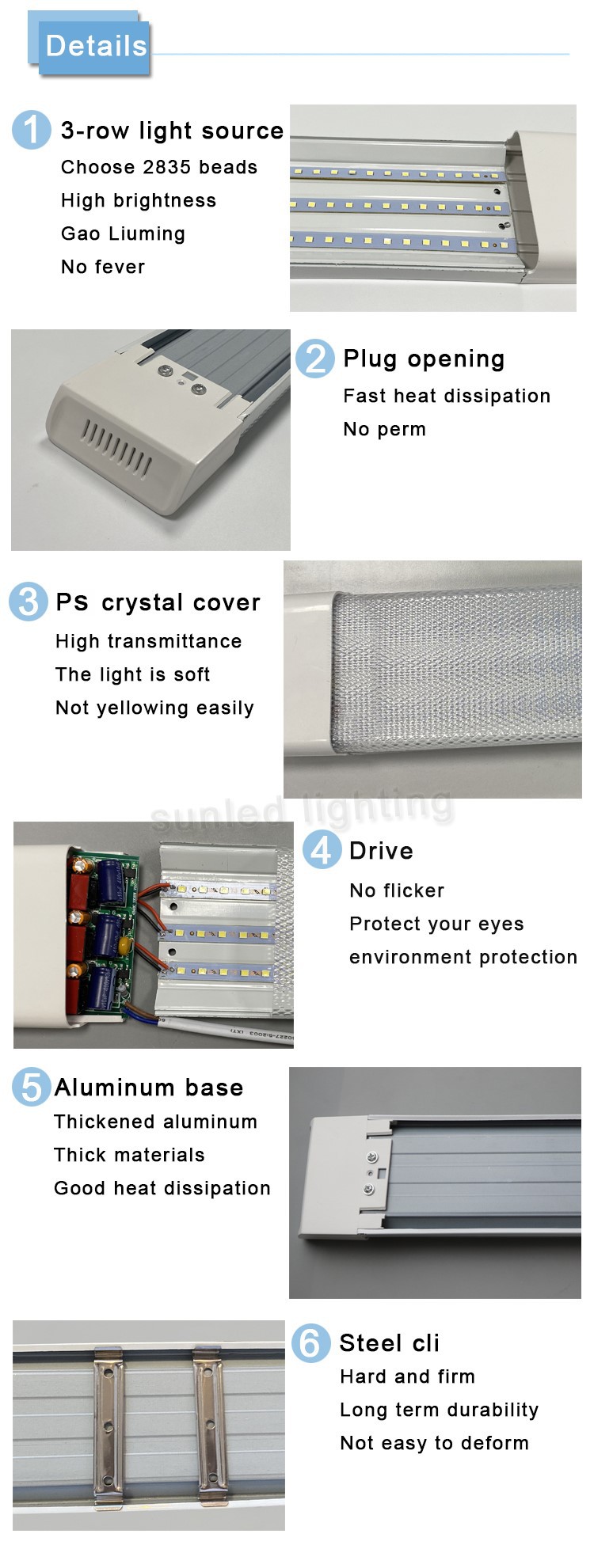 Details

1 3-row light source
Choose 2835 beads
High brightness
Gao Liuming
No fever

2 Plug opening
Fast heat dissipation
No perm

3 Ps crystal cover
High transmittance
The light is soft
Not yellowing easily

sunled lighting

4 Drive
No flicker
Protect your eyes
environment protection

5 Aluminum base
Thickened aluminum
Thick materials
Good heat dissipation

6 Steel cli
Hard and firm
Long term durability
Not easy to deform