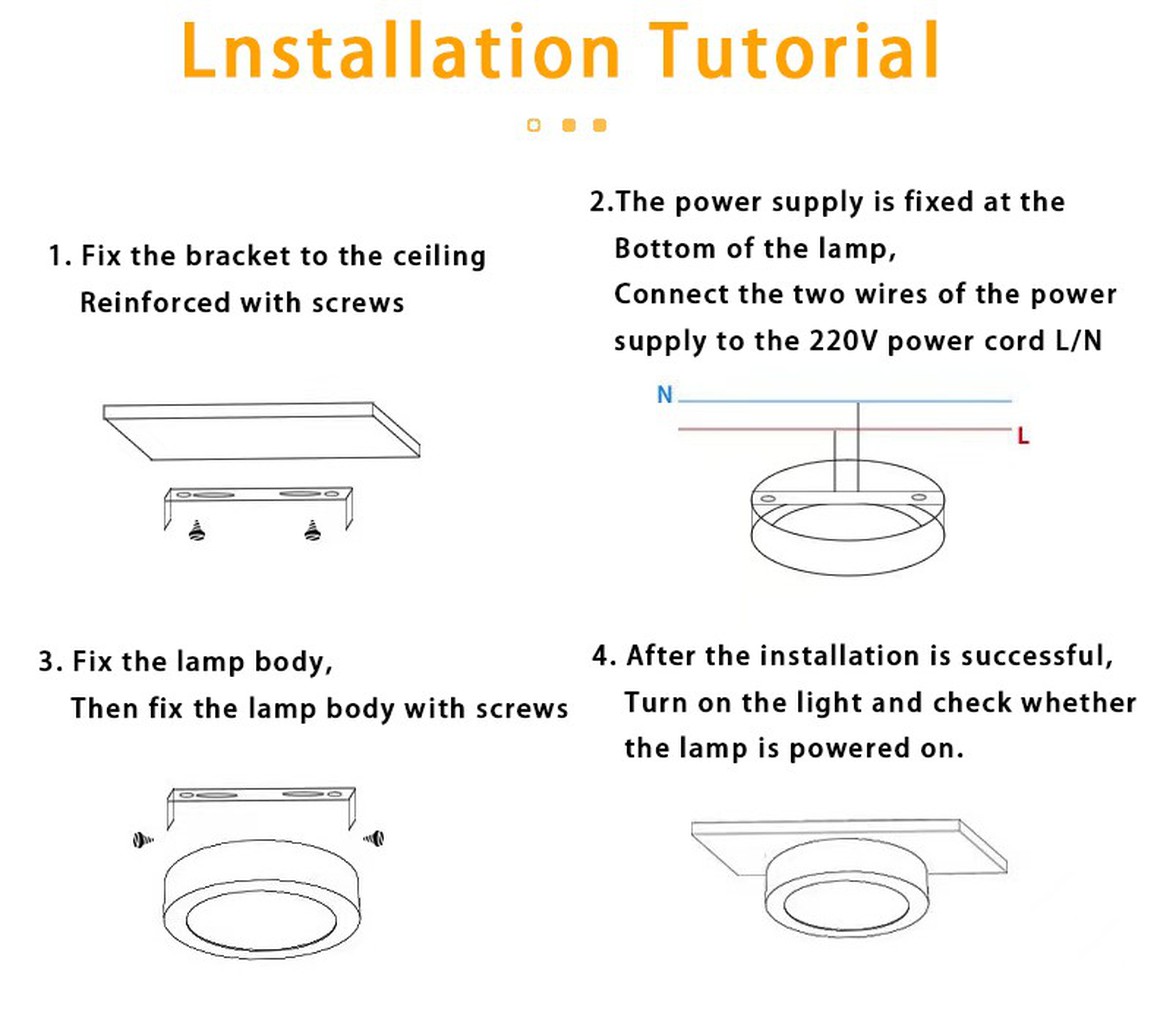 Lnstallation Tutorial

1. Fix the bracket to the ceiling
Reinforced with screws

2.The power supply is fixed at the Bottom of the lamp,
Connect the two wires of the power supply to the 220V power cord L/N

N

L

3. Fix the lamp body,
Then fix the lamp body with screws

4. After the installation is successful,
Turn on the light and check whether the lamp is powered on.